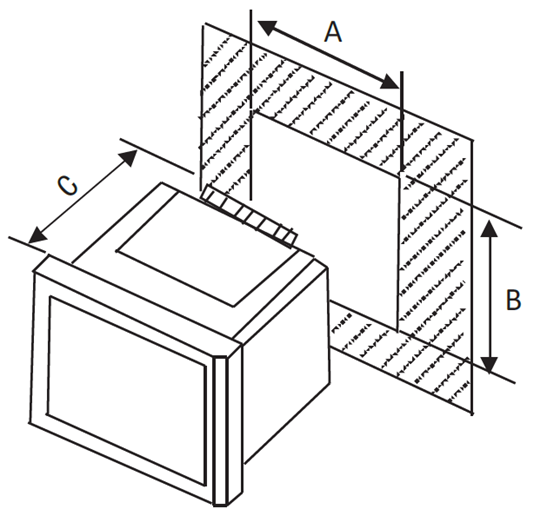 A
C
B